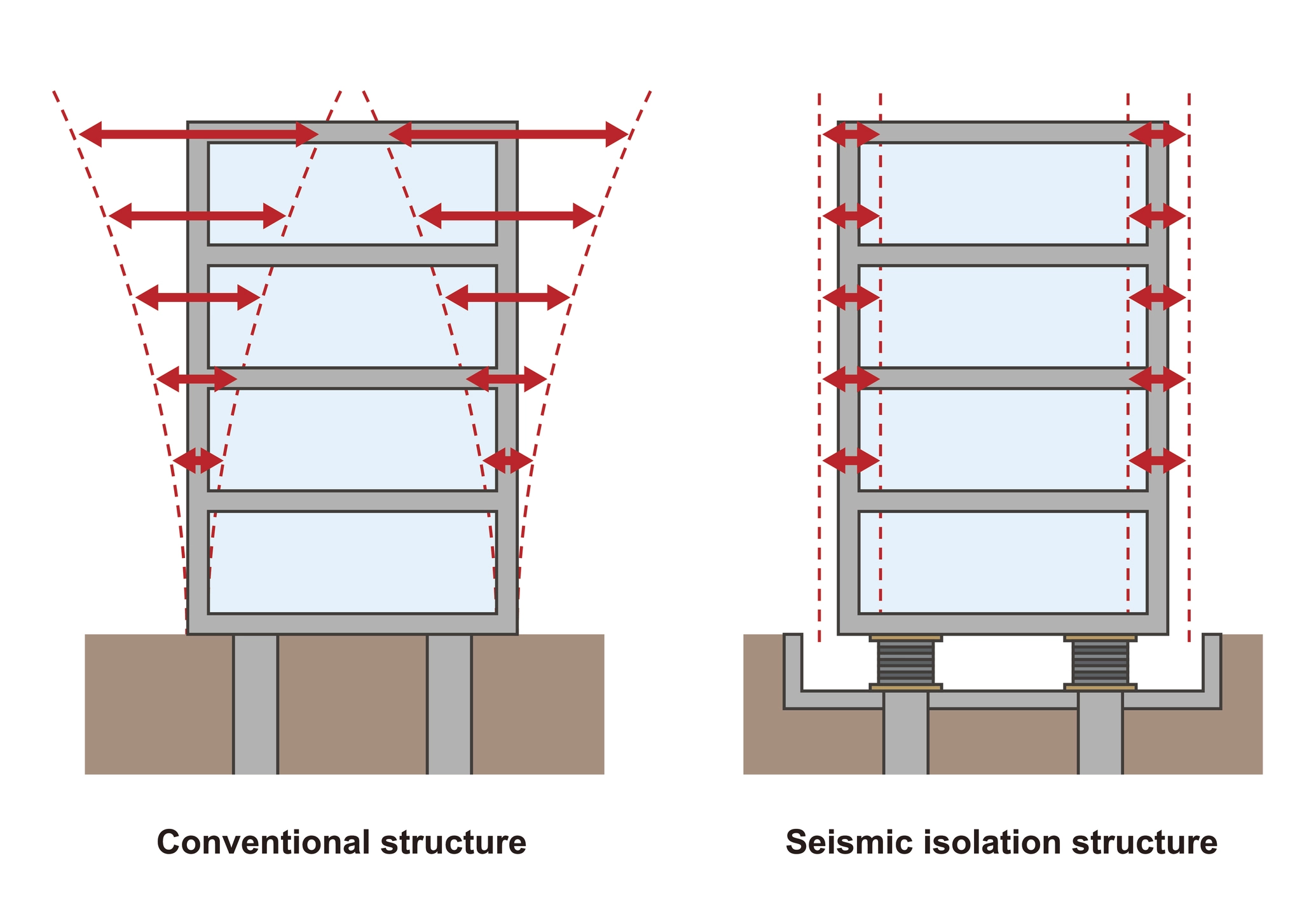 Conventional structure

Seismic isolation structure